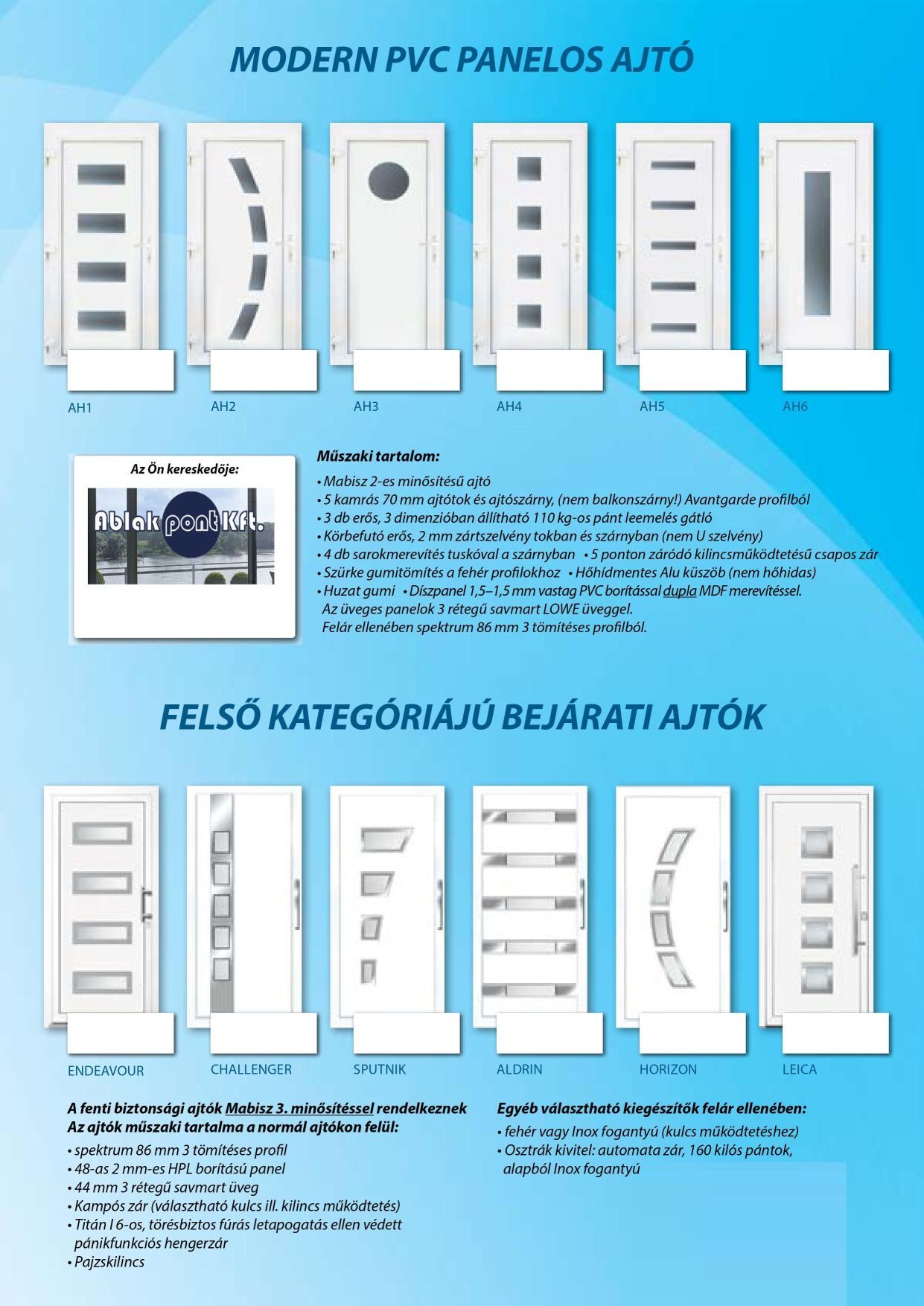 MODERN PVC PANELOS AJTÓ

AH1

AH2

AH3

AH4

AH5

AH6

Az Ön kereskedője:

Ablak pont Kft.

Műszaki tartalom:

• Mabisz 2-es minősítésű ajtó
• 5 kamrás 70 mm ajtótok és ajtószárny, (nem balkonszárny!) Avantgarde profilból
• 3 db erős, 3 dimenzióban állítható 110 kg-os pánt leemelés gátló
• Körbefutó erős, 2 mm zártszelvény tokban és szárnyban (nem U szelvény)
• 4 db sarokmerevítés tuskóval a szárnyban • 5 ponton záródó kilincsműködtetésű csapos zár
• Szürke gumitömítés a fehér profilokhoz • Hőhídmentes Alu küszöb (nem hőhidas)
• Huzat gumi • Díszpanel 1,5–1,5 mm vastag PVC borítással dupla MDF merevítéssel.
Az üveges panelok 3 rétegű savmart LOWE üveggel.
Felár ellenében spektrum 86 mm 3 tömítéses profilból.

FELSŐ KATEGÓRIÁJÚ BEJÁRATI AJTÓK

ENDEAVOUR

CHALLENGER

SPUTNIK

ALDRIN

HORIZON

LEICA

A fenti biztonsági ajtók Mabisz 3. minősítéssel rendelkeznek
Az ajtók műszaki tartalma a normál ajtókon felül:
• spektrum 86 mm 3 tömítéses profil
• 48-as 2 mm-es HPL borítású panel
• 44 mm 3 rétegű savmart üveg
• Kampós zár (választható kulcs ill. kilincs működtetés)
• Titán I 6-os, törésbiztos fúrás letapogatás ellen védett pánikfunkciós hengerzár
• Pajzskilincs

Egyéb választható kiegészítők felár ellenében:
• fehér vagy Inox fogantyú (kulcs működtetéshez)
• Osztrák kivitel: automata zár, 160 kilós pántok, alapból Inox fogantyú